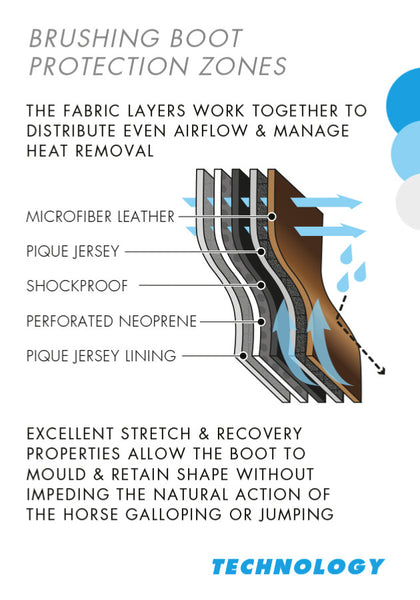 BRUSHING BOOT PROTECTION ZONES

THE FABRIC LAYERS WORK TOGETHER TO DISTRIBUTE EVEN AIRFLOW & MANAGE HEAT REMOVAL

MICROFIBER LEATHER

PIQUE JERSEY

SHOCKPROOF

PERFORATED NEOPRENE

PIQUE JERSEY LINING

EXCELLENT STRETCH & RECOVERY PROPERTIES ALLOW THE BOOT TO MOULD & RETAIN SHAPE WITHOUT IMPEDING THE NATURAL ACTION OF THE HORSE GALLOPING OR JUMPING

TECHNOLOGY