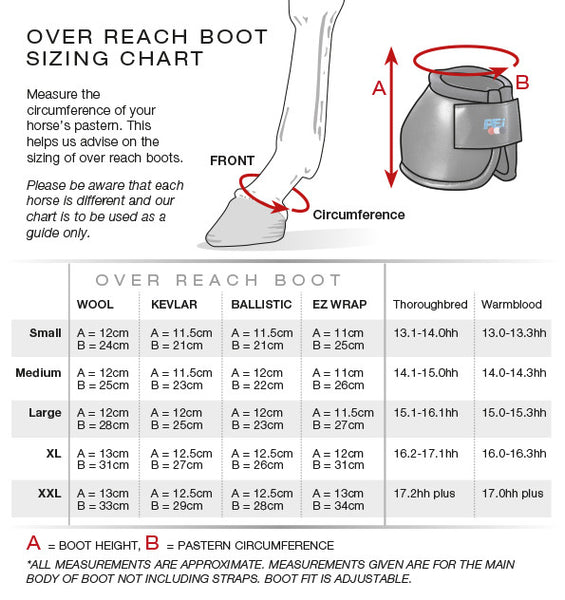 OVER REACH BOOT SIZING CHART

Measure the circumference of your horse's pastern. This helps us advise on the sizing of over reach boots.

Please be aware that each horse is different and our chart is to be used as a guide only.

FRONT

Circumference

A

B

PEI

OVER REACH BOOT

| | WOOL | KEVLAR | BALLISTIC | EZ WRAP | Thoroughbred | Warmblood |
|---|---|---|---|---|---|---|
| Small | A = 12cm B = 24cm | A = 11.5cm B = 21cm | A = 11.5cm B = 21cm | A = 11cm B = 25cm | 13.1-14.0hh | 13.0-13.3hh |
| Medium | A = 12cm B = 25cm | A = 11.5cm B = 23cm | A = 12cm B = 22cm | A = 11cm B = 26cm | 14.1-15.0hh | 14.0-14.3hh |
| Large | A = 12cm B = 28cm | A = 12cm B = 25cm | A = 12cm B = 23cm | A = 11.5cm B = 27cm | 15.1-16.1hh | 15.0-15.3hh |
| XL | A = 13cm B = 31cm | A = 12.5cm B = 27cm | A = 12.5cm B = 26cm | A = 12cm B = 31cm | 16.2-17.1hh | 16.0-16.3hh |
| XXL | A = 13cm B = 33cm | A = 12.5cm B = 29cm | A = 12.5cm B = 28cm | A = 13cm B = 34cm | 17.2hh plus | 17.0hh plus |

A = BOOT HEIGHT, B = PASTERN CIRCUMFERENCE

*ALL MEASUREMENTS ARE APPROXIMATE. MEASUREMENTS GIVEN ARE FOR THE MAIN BODY OF BOOT NOT INCLUDING STRAPS. BOOT FIT IS ADJUSTABLE.