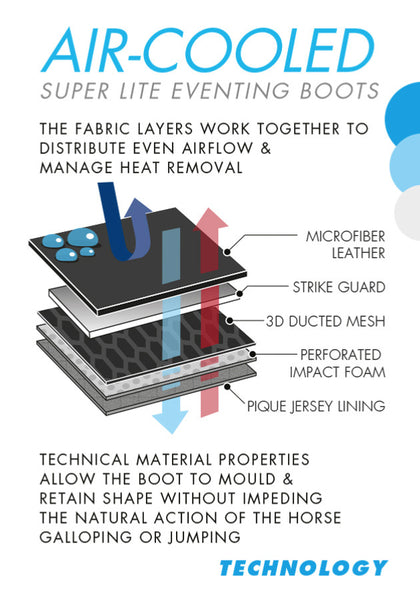 AIR-COOLED
SUPER LITE EVENTING BOOTS

THE FABRIC LAYERS WORK TOGETHER TO DISTRIBUTE EVEN AIRFLOW & MANAGE HEAT REMOVAL

MICROFIBER LEATHER

STRIKE GUARD

3D DUCTED MESH

PERFORATED IMPACT FOAM

PIQUE JERSEY LINING

TECHNICAL MATERIAL PROPERTIES ALLOW THE BOOT TO MOULD & RETAIN SHAPE WITHOUT IMPEDING THE NATURAL ACTION OF THE HORSE GALLOPING OR JUMPING

TECHNOLOGY